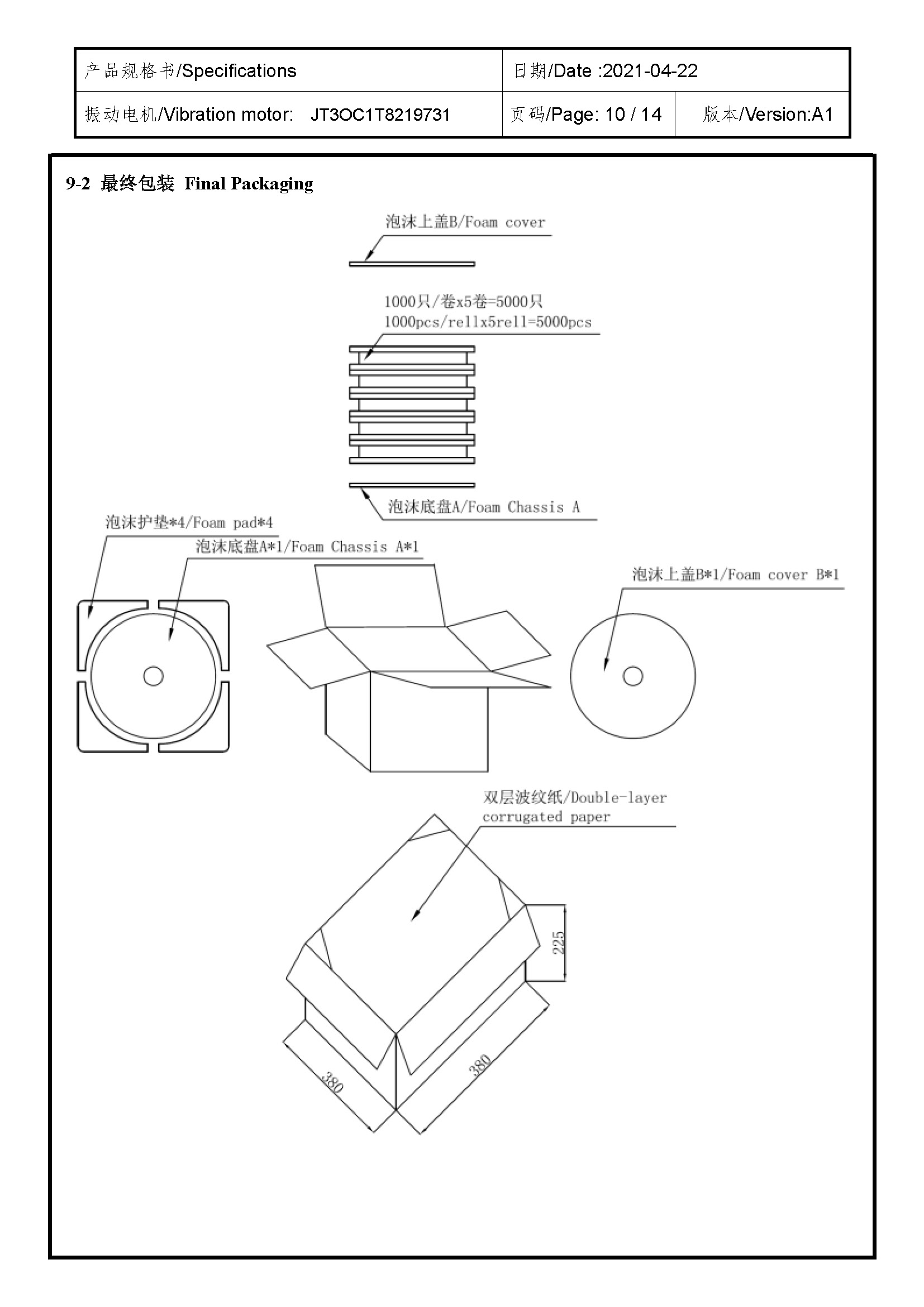 | 产品规格书/Specifications | 日期/Date :2021-04-22 | |
|---|---|---|
| 振动电机/Vibration motor: JT3OC1T8219731 | 页码/Page: 10 / 14 | 版本/Version:A1 |

9-2 最终包装 Final Packaging

泡沫上盖B/Foam cover

1000只/卷x5卷=5000只
1000pcs/rellx5rell=5000pcs

泡沫底盘A/Foam Chassis A

泡沫护垫*4/Foam pad*4

泡沫底盘A*1/Foam Chassis A*1

泡沫上盖B*1/Foam cover B*1

双层波纹纸/Double-layer corrugated paper

225

380

380